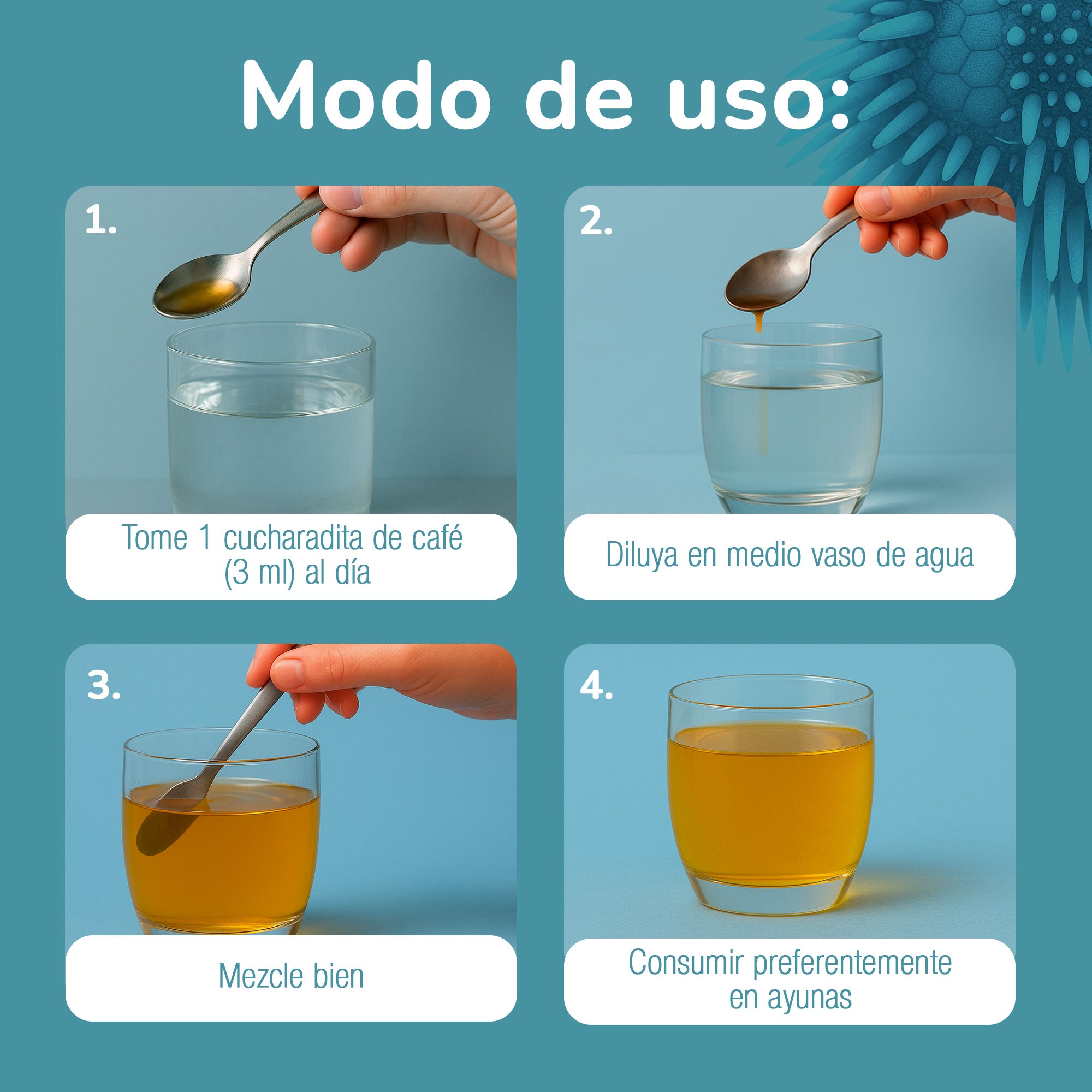 Modo de uso:

1.

Tome 1 cucharadita de café (3 ml) al día

2.

Diluya en medio vaso de agua

3.

Mezcle bien

4.

Consumir preferentemente en ayunas